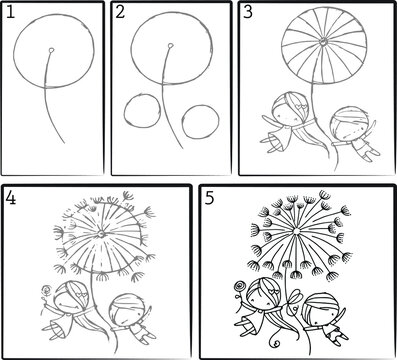 1

2

3

4

5