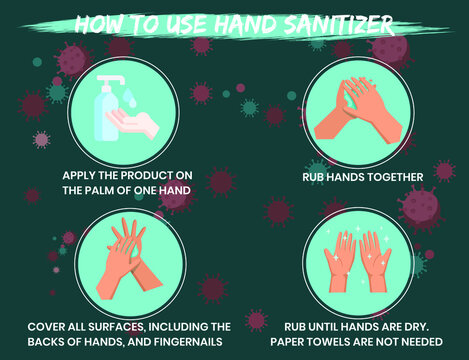 HOW TO USE HAND SANITIZER

APPLY THE PRODUCT ON THE PALM OF ONE HAND

RUB HANDS TOGETHER

COVER ALL SURFACES, INCLUDING THE BACKS OF HANDS, AND FINGERNAILS

RUB UNTIL HANDS ARE DRY. PAPER TOWELS ARE NOT NEEDED