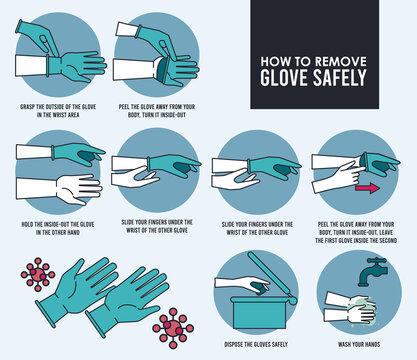 HOW TO REMOVE
GLOVE SAFELY

GRASP THE OUTSIDE OF THE GLOVE IN THE WRIST AREA

PEEL THE GLOVE AWAY FROM YOUR BODY, TURN IT INSIDE-OUT

HOLD THE INSIDE-OUT THE GLOVE IN THE OTHER HAND

SLIDE YOUR FINGERS UNDER THE WRIST OF THE OTHER GLOVE

SLIDE YOUR FINGERS UNDER THE WRIST OF THE OTHER GLOVE

PEEL THE GLOVE AWAY FROM YOUR BODY, TURN IT INSIDE-OUT, LEAVE THE FIRST GLOVE INSIDE THE SECOND

DISPOSE THE GLOVES SAFELY

WASH YOUR HANDS