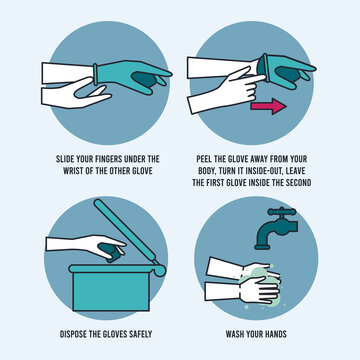 SLIDE YOUR FINGERS UNDER THE WRIST OF THE OTHER GLOVE

PEEL THE GLOVE AWAY FROM YOUR BODY, TURN IT INSIDE-OUT, LEAVE THE FIRST GLOVE INSIDE THE SECOND

DISPOSE THE GLOVES SAFELY

WASH YOUR HANDS