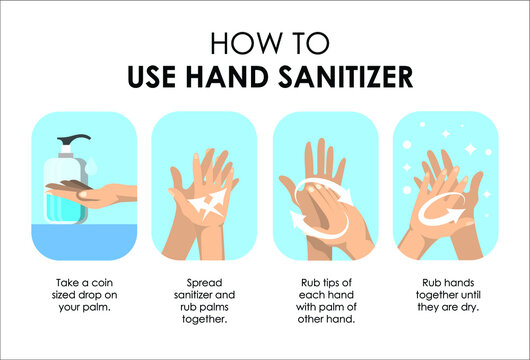 HOW TO
USE HAND SANITIZER

Take a coin sized drop on your palm.

Spread sanitizer and rub palms together.

Rub tips of each hand with palm of other hand.

Rub hands together until they are dry.