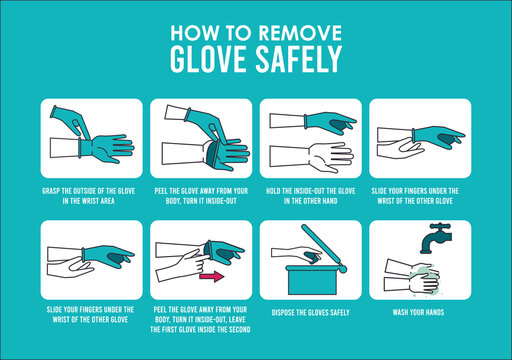 HOW TO REMOVE
GLOVE SAFELY

GRASP THE OUTSIDE OF THE GLOVE IN THE WRIST AREA

PEEL THE GLOVE AWAY FROM YOUR BODY, TURN IT INSIDE-OUT

HOLD THE INSIDE-OUT THE GLOVE IN THE OTHER HAND

SLIDE YOUR FINGERS UNDER THE WRIST OF THE OTHER GLOVE

SLIDE YOUR FINGERS UNDER THE WRIST OF THE OTHER GLOVE

PEEL THE GLOVE AWAY FROM YOUR BODY, TURN IT INSIDE-OUT, LEAVE THE FIRST GLOVE INSIDE THE SECOND

DISPOSE THE GLOVES SAFELY

WASH YOUR HANDS