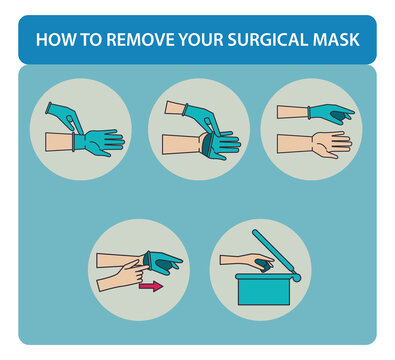 HOW TO REMOVE YOUR SURGICAL MASK