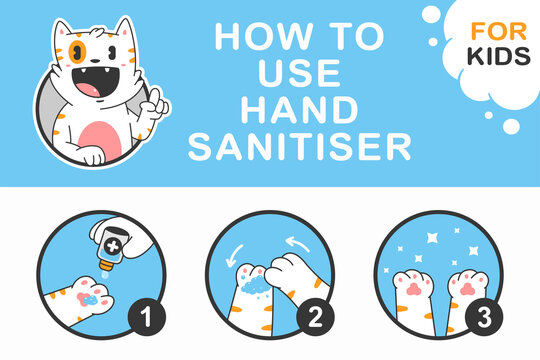 HOW TO USE HAND SANITISER

FOR KIDS

1

2

3