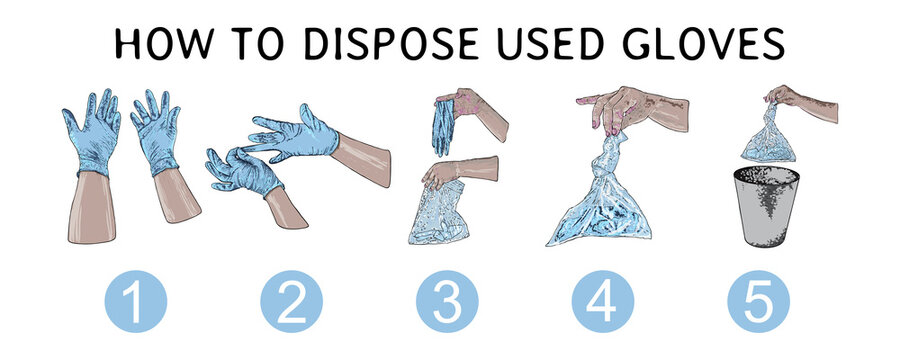 HOW TO DISPOSE USED GLOVES

1

2

3

4

5