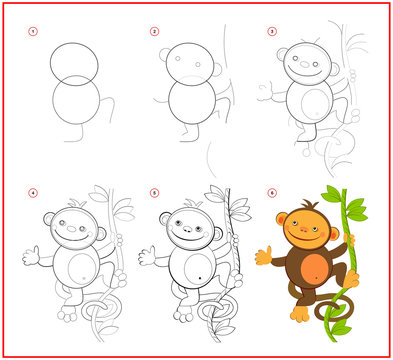 1

2

3

4

5

6