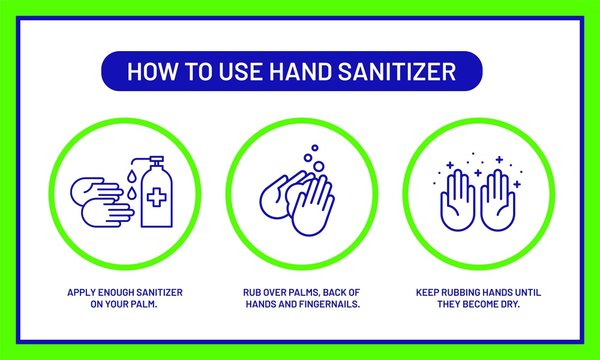 HOW TO USE HAND SANITIZER

APPLY ENOUGH SANITIZER ON YOUR PALM.

RUB OVER PALMS, BACK OF HANDS AND FINGERNAILS.

KEEP RUBBING HANDS UNTIL THEY BECOME DRY.