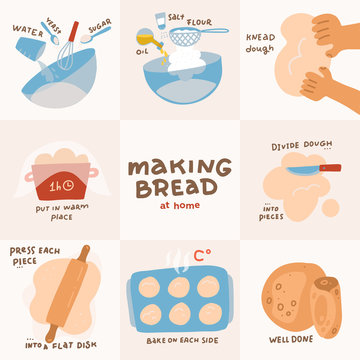 WATER
YEAST
SUGAR

SALT
FLOUR
OIL

KNEAD dough

1h

PUT IN WARM PLACE

MAKING BREAD
at home

DIVIDE DOUGH ...

... INTO PIECES

PRESS EACH PIECE ...

... INTO A FLAT DISK

C°

BAKE ON EACH SIDE

WELL DONE