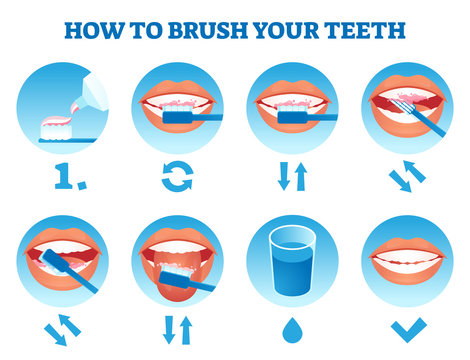 HOW TO BRUSH YOUR TEETH

1.