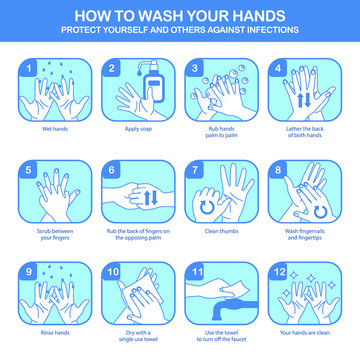 HOW TO WASH YOUR HANDS
PROTECT YOURSELF AND OTHERS AGAINST INFECTIONS

1
Wet hands

2
Apply soap

3
Rub hands palm to palm

4
Lather the back of both hands

5
Scrub between your fingers

6
Rub the back of fingers on the opposing palm

7
Clean thumbs

8
Wash fingernails and fingertips

9
Rinse hands

10
Dry with a single use towel

11
Use the towel to turn off the faucet

12
Your hands are clean