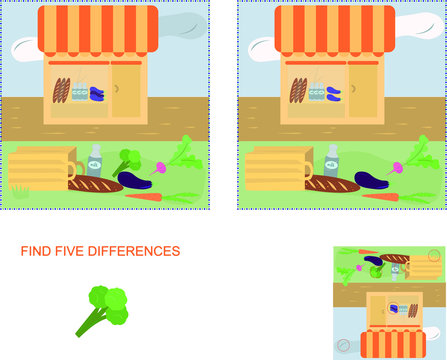 FIND FIVE DIFFERENCES