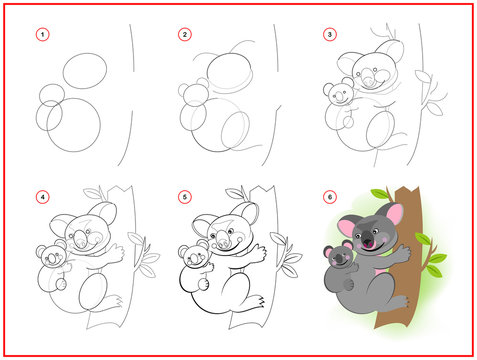 1

2

3

4

5

6