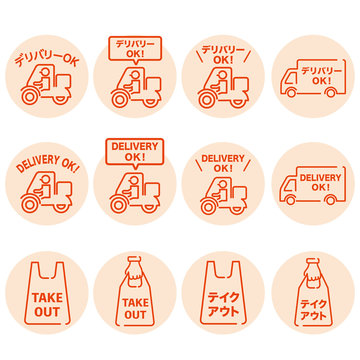 デリバリーOK

デリバリー OK!

デリバリー OK!

デリバリー OK!

DELIVERY OK!

DELIVERY OK!

DELIVERY OK!

DELIVERY OK!

TAKE OUT

TAKE OUT

テイク アウト

テイク アウト