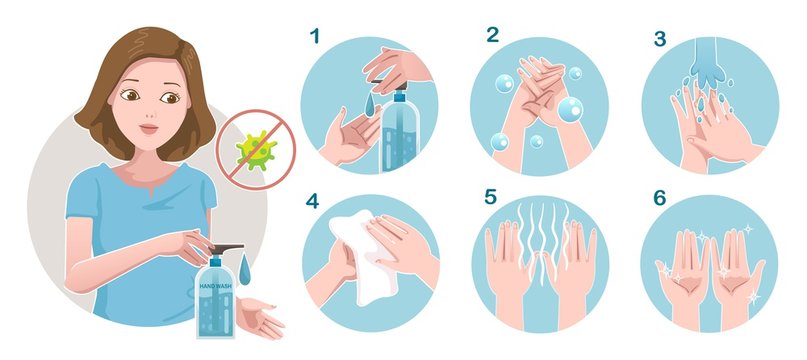 HAND WASH

1

2

3

4

5

6