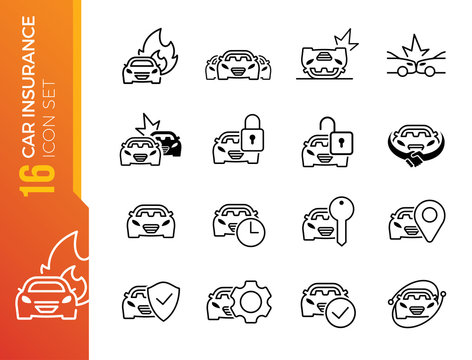 16 CAR INSURANCE ICON SET