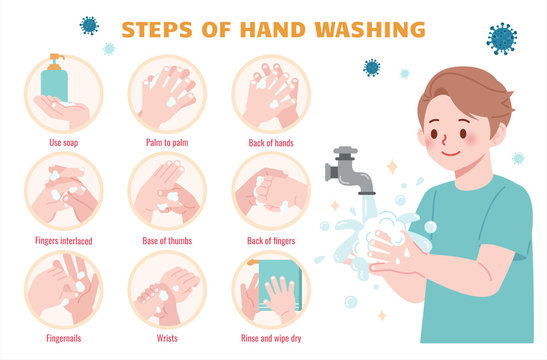 STEPS OF HAND WASHING

Use soap

Palm to palm

Back of hands

Fingers interlaced

Base of thumbs

Back of fingers

Fingernails

Wrists

Rinse and wipe dry