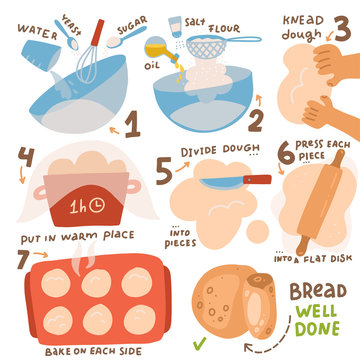 WATER
YEAST
SUGAR
1

SALT
FLOUR
OIL
2

KNEAD dough
3

4
1h
PUT IN WARM PLACE

5
DIVIDE DOUGH ...
... INTO PIECES

6
PRESS EACH PIECE ...
... INTO A FLAT DISK

7
BAKE ON EACH SIDE

BREAD
WELL DONE