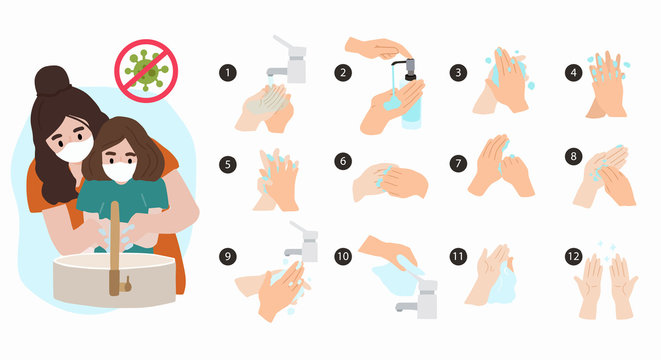 1
2
3
4
5
6
7
8
9
10
11
12