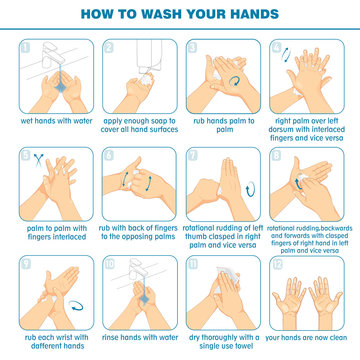 HOW TO WASH YOUR HANDS

1
wet hands with water

2
apply enough soap to cover all hand surfaces

3
rub hands palm to palm

4
right palm over left dorsum with interlaced fingers and vice versa

5
palm to palm with fingers interlaced

6
rub with back of fingers to the opposing palms

7
rotational rudding of left thumb clasped in right palm and vice versa

8
rotational rudding,backwards and forwards with clasped fingers of right hand in left palm and vice versa

9
rub each wrist with dafferent hands

10
rinse hands with water

11
dry thoroughly with a single use towel

12
your hands are now clean