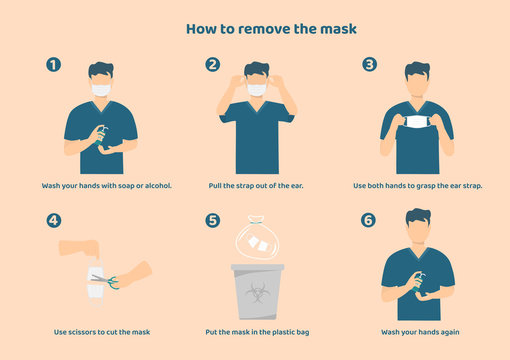 How to remove the mask

1

Wash your hands with soap or alcohol.

2

Pull the strap out of the ear.

3

Use both hands to grasp the ear strap.

4

Use scissors to cut the mask

5

Put the mask in the plastic bag

6

Wash your hands again