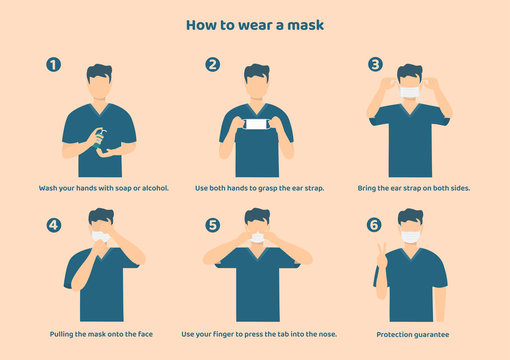 How to wear a mask

1
Wash your hands with soap or alcohol.

2
Use both hands to grasp the ear strap.

3
Bring the ear strap on both sides.

4
Pulling the mask onto the face

5
Use your finger to press the tab into the nose.

6
Protection guarantee