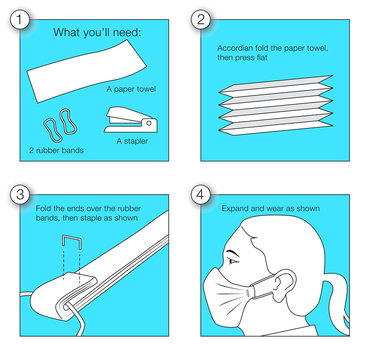 1

What you'll need:

A paper towel

2 rubber bands

A stapler

2

Accordian fold the paper towel, then press flat

3

Fold the ends over the rubber bands, then staple as shown

4

Expand and wear as shown