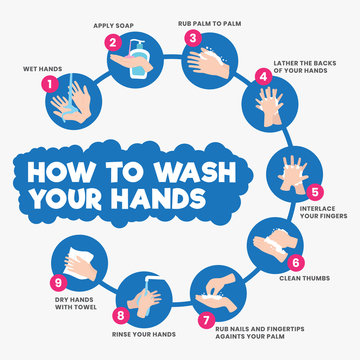 HOW TO WASH YOUR HANDS

1
WET HANDS

2
APPLY SOAP

3
RUB PALM TO PALM

4
LATHER THE BACKS OF YOUR HANDS

5
INTERLACE YOUR FINGERS

6
CLEAN THUMBS

7
RUB NAILS AND FINGERTIPS AGAINTS YOUR PALM

8
RINSE YOUR HANDS

9
DRY HANDS WITH TOWEL