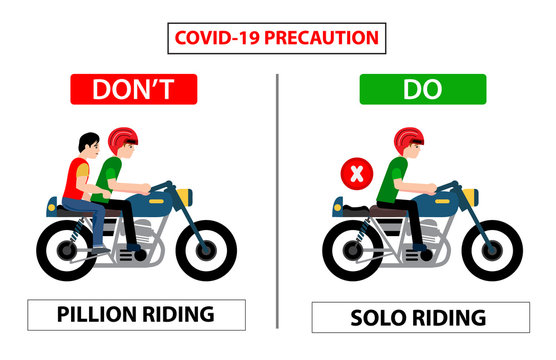 COVID-19 PRECAUTION

DON'T

PILLION RIDING

DO

SOLO RIDING