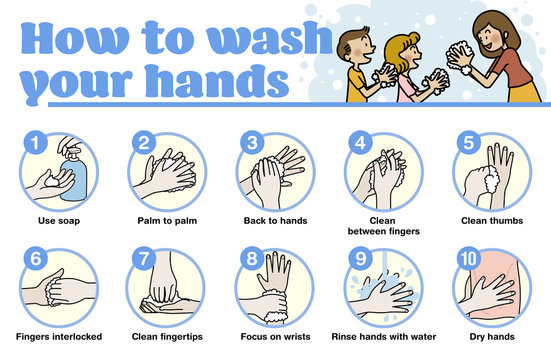 How to wash your hands

1
Use soap

2
Palm to palm

3
Back to hands

4
Clean between fingers

5
Clean thumbs

6
Fingers interlocked

7
Clean fingertips

8
Focus on wrists

9
Rinse hands with water

10
Dry hands