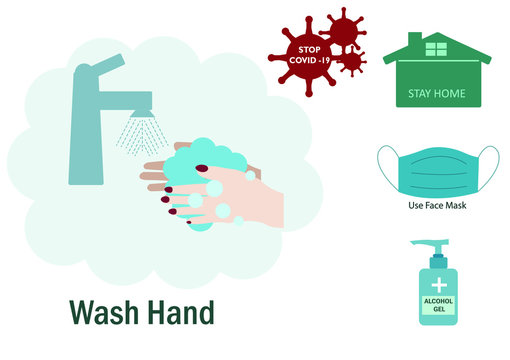 STOP COVID -19

STAY HOME

Use Face Mask

ALCOHOL GEL

Wash Hand