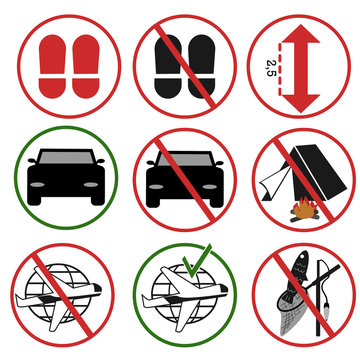 2,5