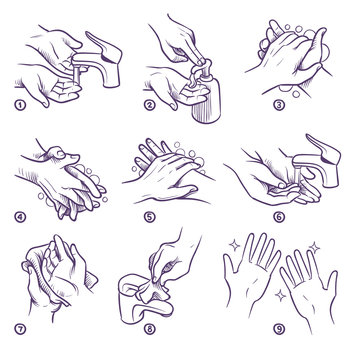 1
2
3
4
5
6
7
8
9