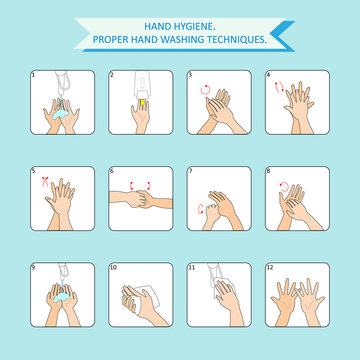 HAND HYGIENE.
PROPER HAND WASHING TECHNIQUES.

1

2

3

4

5

6

7

8

9

10

11

12