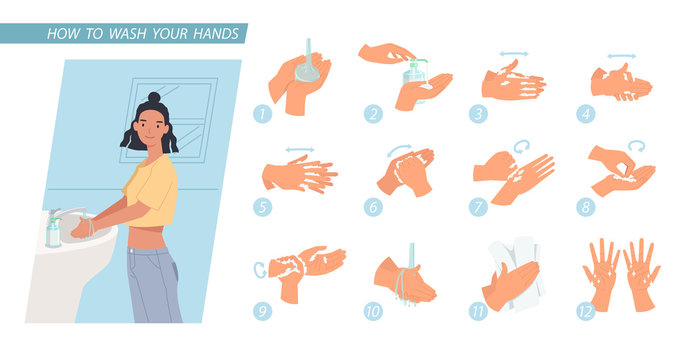 HOW TO WASH YOUR HANDS

1
2
3
4
5
6
7
8
9
10
11
12