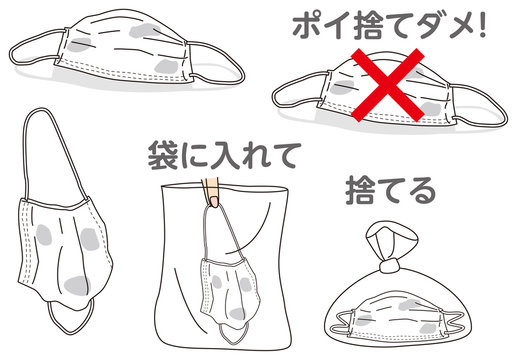 ポイ捨てダメ!

袋に入れて

捨てる