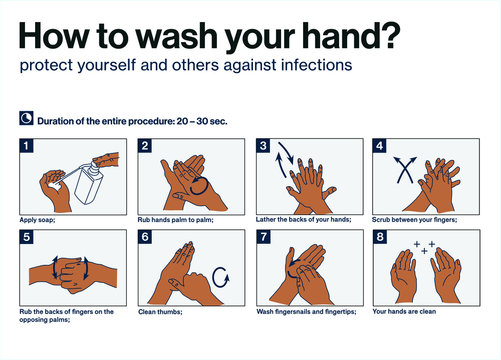 How to wash your hand?
protect yourself and others against infections

Duration of the entire procedure: 20 – 30 sec.

1
Apply soap;

2
Rub hands palm to palm;

3
Lather the backs of your hands;

4
Scrub between your fingers;

5
Rub the backs of fingers on the opposing palms;

6
Clean thumbs;

7
Wash fingersnails and fingertips;

8
Your hands are clean