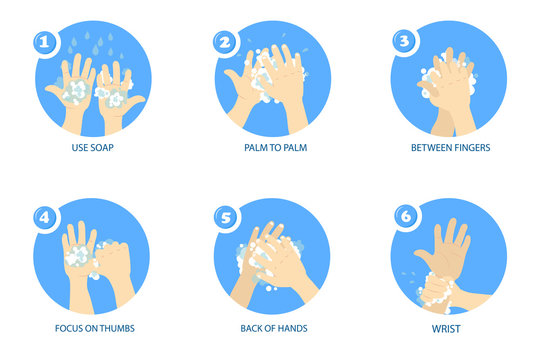 1
USE SOAP

2
PALM TO PALM

3
BETWEEN FINGERS

4
FOCUS ON THUMBS

5
BACK OF HANDS

6
WRIST