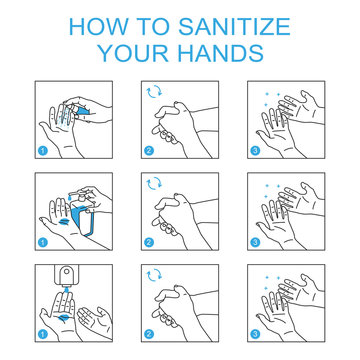 HOW TO SANITIZE YOUR HANDS

1

2

3

1

2

3

1

2

3