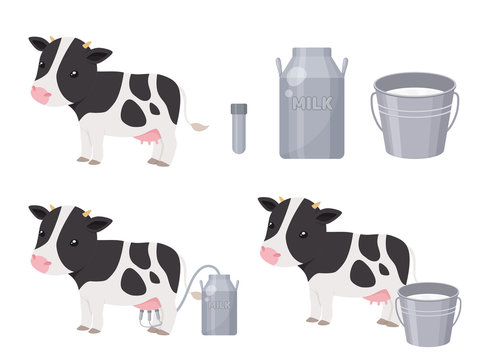 MILK

MILK