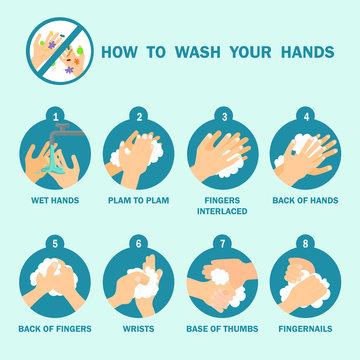 HOW TO WASH YOUR HANDS

1
WET HANDS

2
PLAM TO PLAM

3
FINGERS INTERLACED

4
BACK OF HANDS

5
BACK OF FINGERS

6
WRISTS

7
BASE OF THUMBS

8
FINGERNAILS