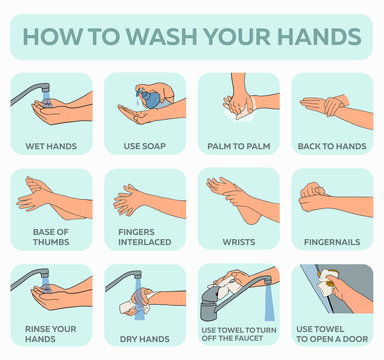 HOW TO WASH YOUR HANDS

WET HANDS

USE SOAP

PALM TO PALM

BACK TO HANDS

BASE OF THUMBS

FINGERS INTERLACED

WRISTS

FINGERNAILS

RINSE YOUR HANDS

DRY HANDS

USE TOWEL TO TURN OFF THE FAUCET

USE TOWEL TO OPEN A DOOR