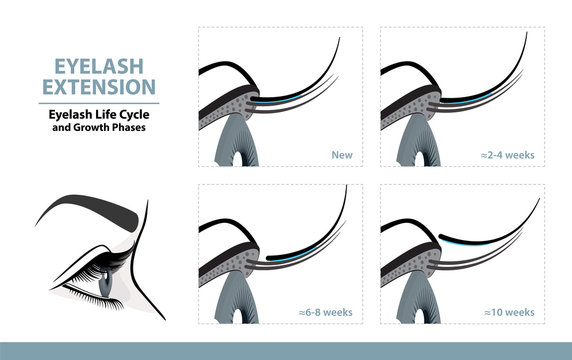 EYELASH EXTENSION

Eyelash Life Cycle and Growth Phases

New

≈2-4 weeks

≈6-8 weeks

≈10 weeks