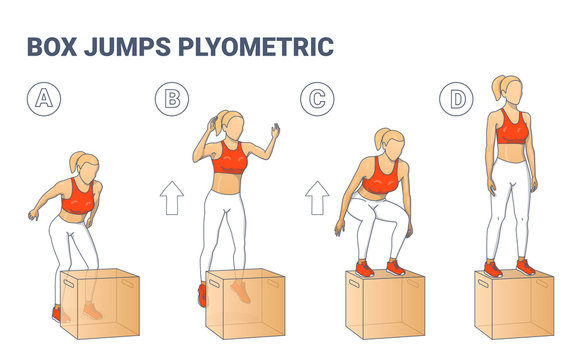 BOX JUMPS PLYOMETRIC

A

B

C

D