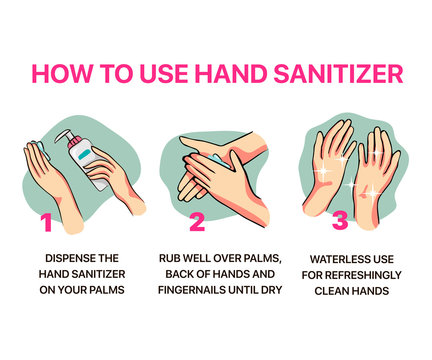 HOW TO USE HAND SANITIZER

1

DISPENSE THE HAND SANITIZER ON YOUR PALMS

2

RUB WELL OVER PALMS, BACK OF HANDS AND FINGERNAILS UNTIL DRY

3

WATERLESS USE FOR REFRESHINGLY CLEAN HANDS