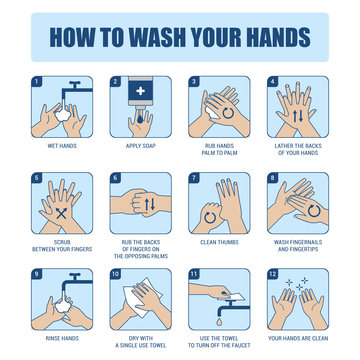 HOW TO WASH YOUR HANDS

1
WET HANDS

2
APPLY SOAP

3
RUB HANDS PALM TO PALM

4
LATHER THE BACKS OF YOUR HANDS

5
SCRUB BETWEEN YOUR FINGERS

6
RUB THE BACKS OF FINGERS ON THE OPPOSING PALMS

7
CLEAN THUMBS

8
WASH FINGERNAILS AND FINGERTIPS

9
RINSE HANDS

10
DRY WITH A SINGLE USE TOWEL

11
USE THE TOWEL TO TURN OFF THE FAUCET

12
YOUR HANDS ARE CLEAN