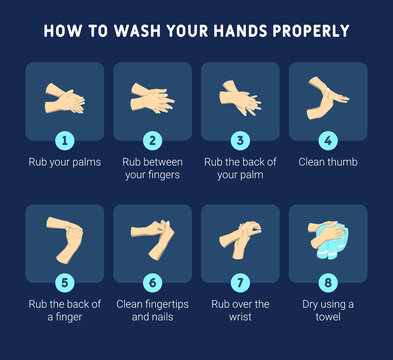 HOW TO WASH YOUR HANDS PROPERLY

1
Rub your palms

2
Rub between your fingers

3
Rub the back of your palm

4
Clean thumb

5
Rub the back of a finger

6
Clean fingertips and nails

7
Rub over the wrist

8
Dry using a towel