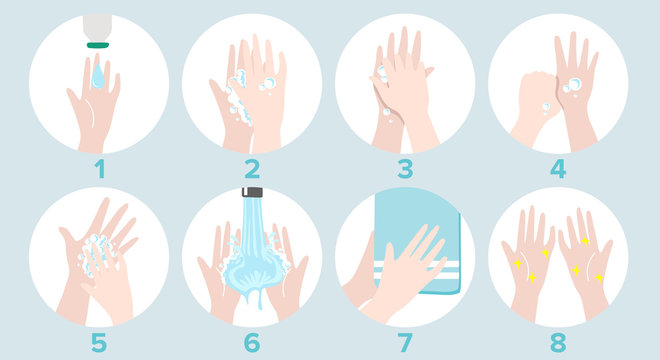 1 2 3 4

5 6 7 8