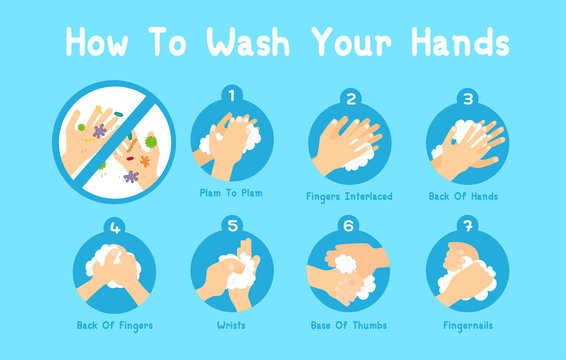 How To Wash Your Hands

1
Plam To Plam

2
Fingers Interlaced

3
Back Of Hands

4
Back Of Fingers

5
Wrists

6
Base Of Thumbs

7
Fingernails