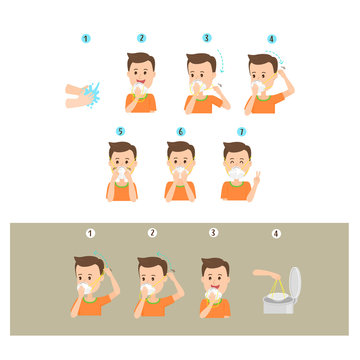 1
2
3
4
5
6
7
1
2
3
4