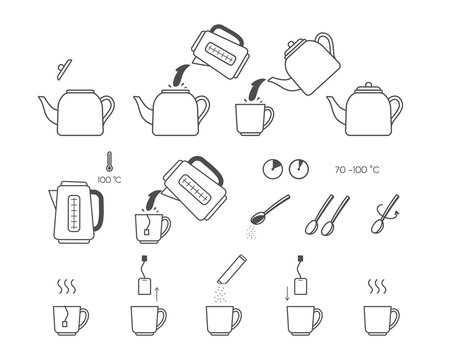 100 °C

70 -100 °C